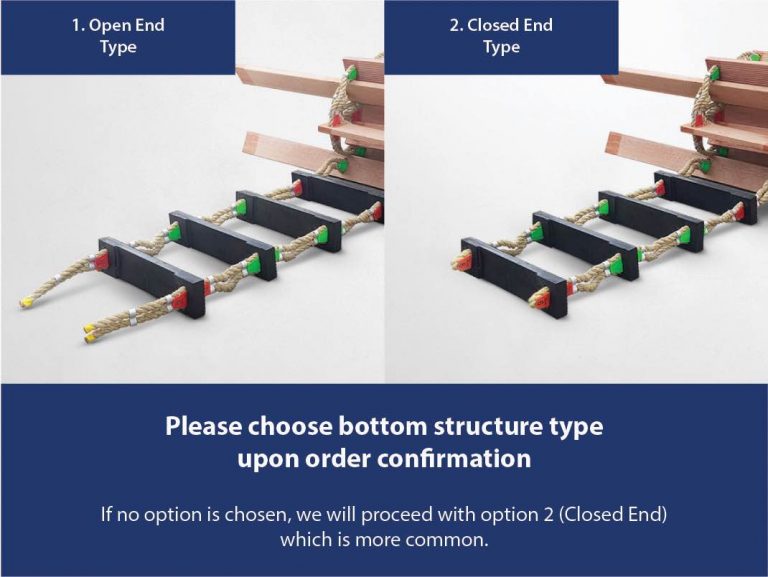 1. Open End Type

2. Closed End Type

Please choose bottom structure type upon order confirmation

If no option is chosen, we will proceed with option 2 (Closed End) which is more common.